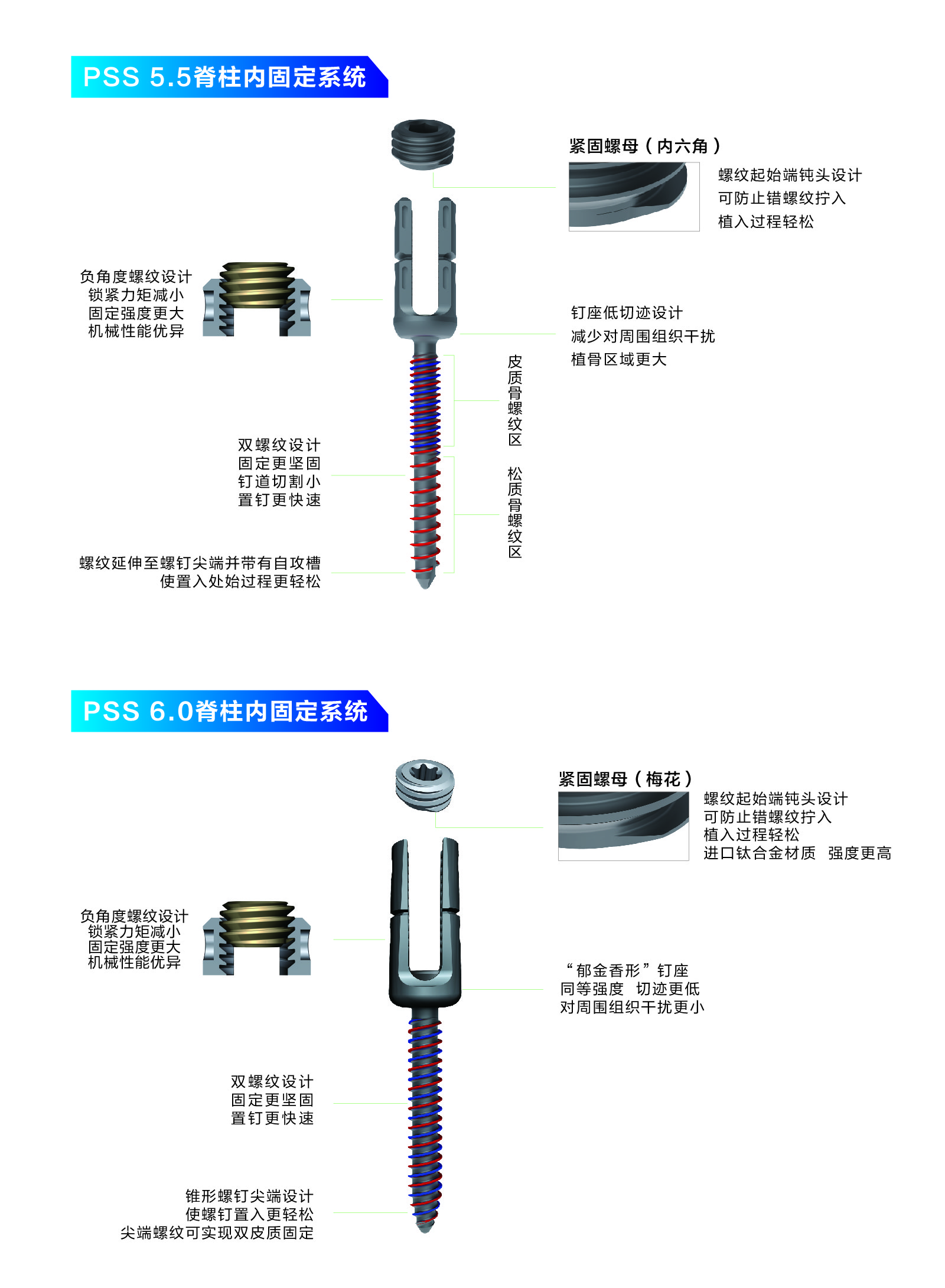 PSS 5.5脊柱内固定系统

紧固螺母（内六角）

螺纹起始端钝头设计
可防止错螺纹拧入
植入过程轻松

负角度螺纹设计
锁紧力矩减小
固定强度更大
机械性能优异

钉座低切迹设计
减少对周围组织干扰
植骨区域更大

皮质骨螺纹区

松质骨螺纹区

双螺纹设计
固定更坚固
钉道切割小
置钉更快速

螺纹延伸至螺钉尖端并带有自攻槽
使置入处始过程更轻松

PSS 6.0脊柱内固定系统

紧固螺母（梅花）

螺纹起始端钝头设计
可防止错螺纹拧入
植入过程轻松
进口钛合金材质 强度更高

负角度螺纹设计
锁紧力矩减小
固定强度更大
机械性能优异

“郁金香形”钉座
同等强度 切迹更低
对周围组织干扰更小

双螺纹设计
固定更坚固
置钉更快速

锥形螺钉尖端设计
使螺钉置入更轻松
尖端螺纹可实现双皮质固定