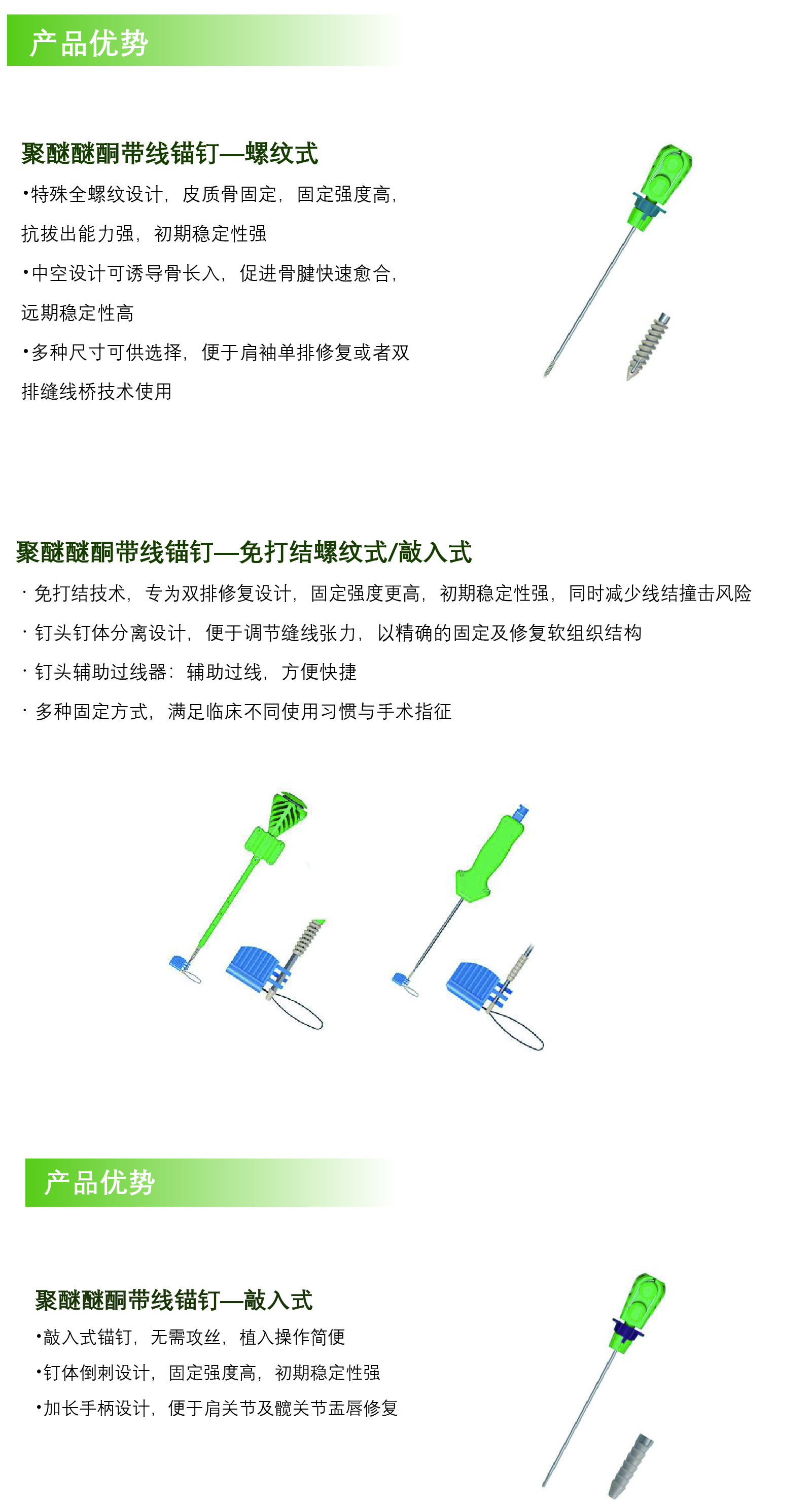 产品优势

聚醚醚酮带线锚钉—螺纹式

•特殊全螺纹设计，皮质骨固定，固定强度高，抗拔出能力强，初期稳定性强

•中空设计可诱导骨长入，促进骨腱快速愈合，远期稳定性高

•多种尺寸可供选择，便于肩袖单排修复或者双排缝线桥技术使用

聚醚醚酮带线锚钉—免打结螺纹式/敲入式

· 免打结技术，专为双排修复设计，固定强度更高，初期稳定性强，同时减少线结撞击风险

· 钉头钉体分离设计，便于调节缝线张力，以精确的固定及修复软组织结构

· 钉头辅助过线器：辅助过线，方便快捷

· 多种固定方式，满足临床不同使用习惯与手术指征

产品优势

聚醚醚酮带线锚钉—敲入式

•敲入式锚钉，无需攻丝，植入操作简便

•钉体倒刺设计，固定强度高，初期稳定性强

•加长手柄设计，便于肩关节及髋关节盂唇修复